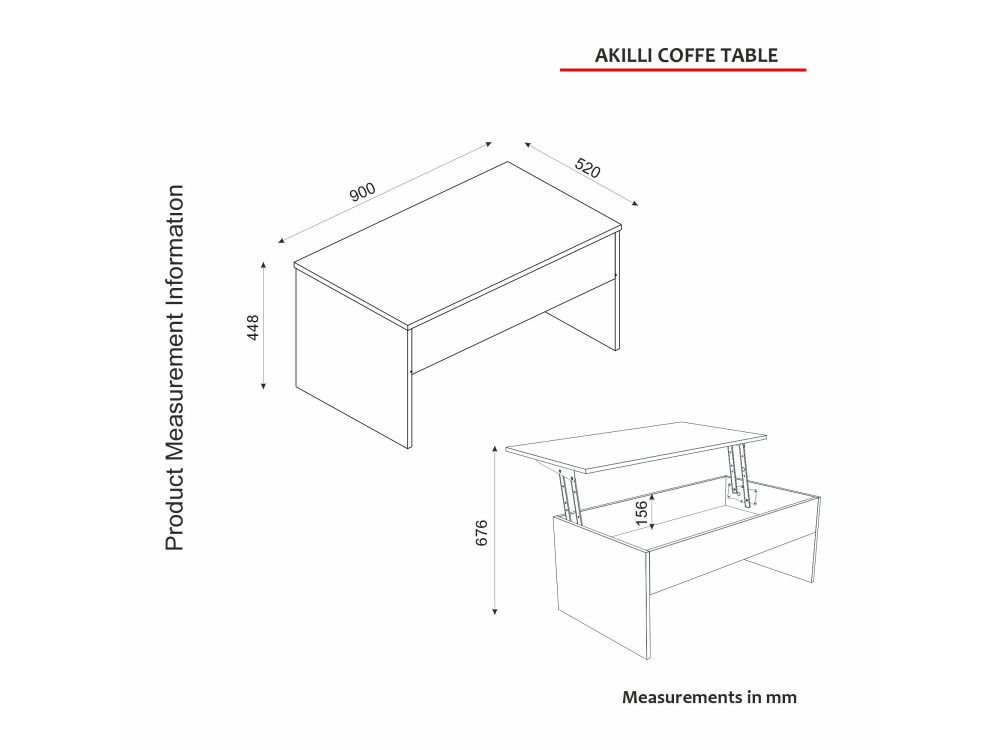 AKILLI COFFE TABLE

Product Measurement Information

900

520

448

676

156

Measurements in mm